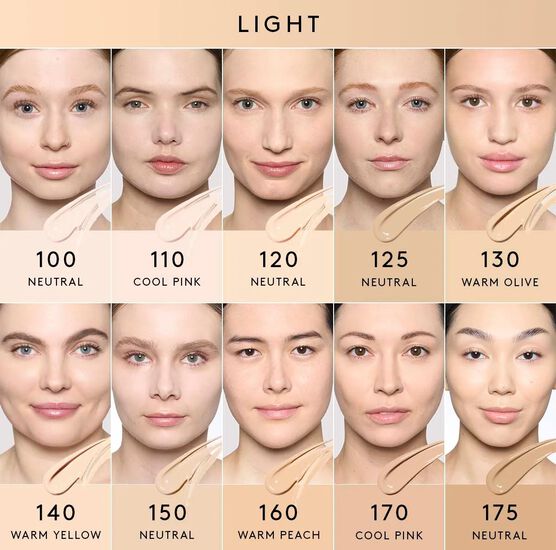 LIGHT

100
NEUTRAL

110
COOL PINK

120
NEUTRAL

125
NEUTRAL

130
WARM OLIVE

140
WARM YELLOW

150
NEUTRAL

160
WARM PEACH

170
COOL PINK

175
NEUTRAL